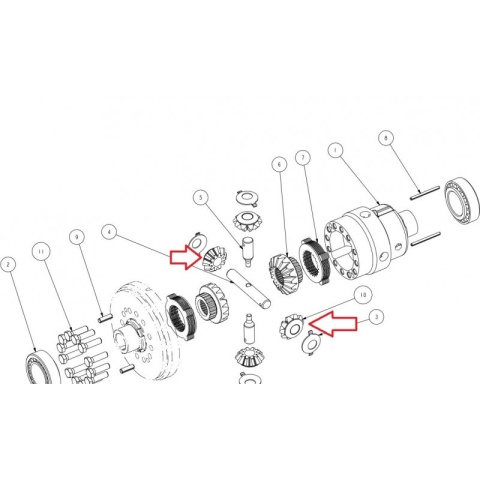 8
1
7
6
5
4
9
11
2
10
3